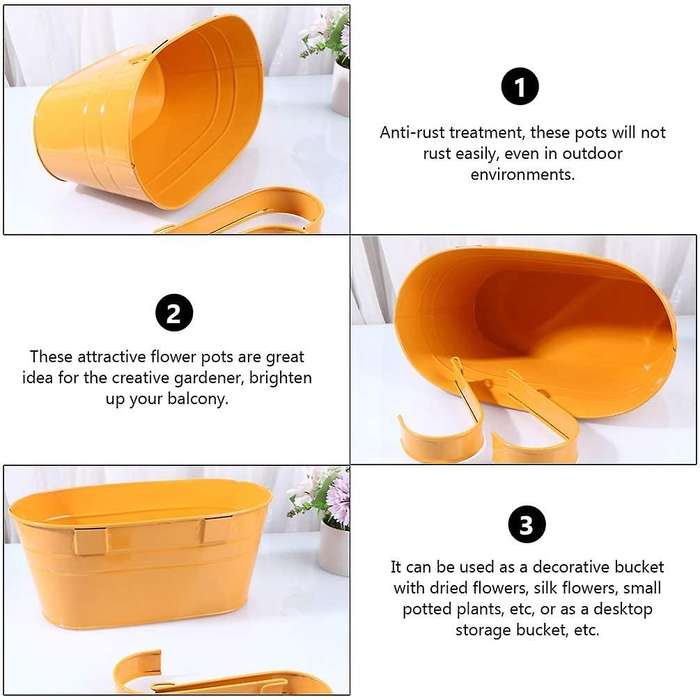 1

Anti-rust treatment, these pots will not rust easily, even in outdoor environments.

2

These attractive flower pots are great idea for the creative gardener, brighten up your balcony.

3

It can be used as a decorative bucket with dried flowers, silk flowers, small potted plants, etc, or as a desktop storage bucket, etc.