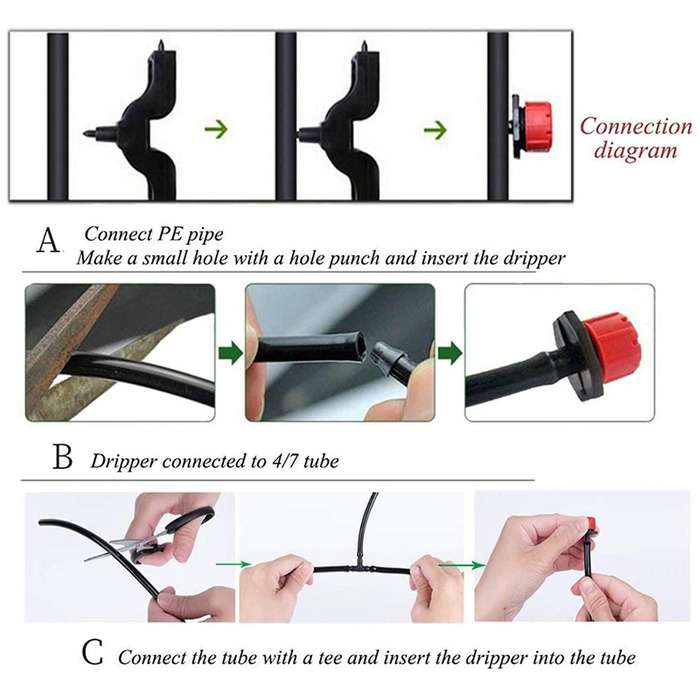 Connection diagram

A Connect PE pipe
Make a small hole with a hole punch and insert the dripper

B Dripper connected to 4/7 tube

C Connect the tube with a tee and insert the dripper into the tube