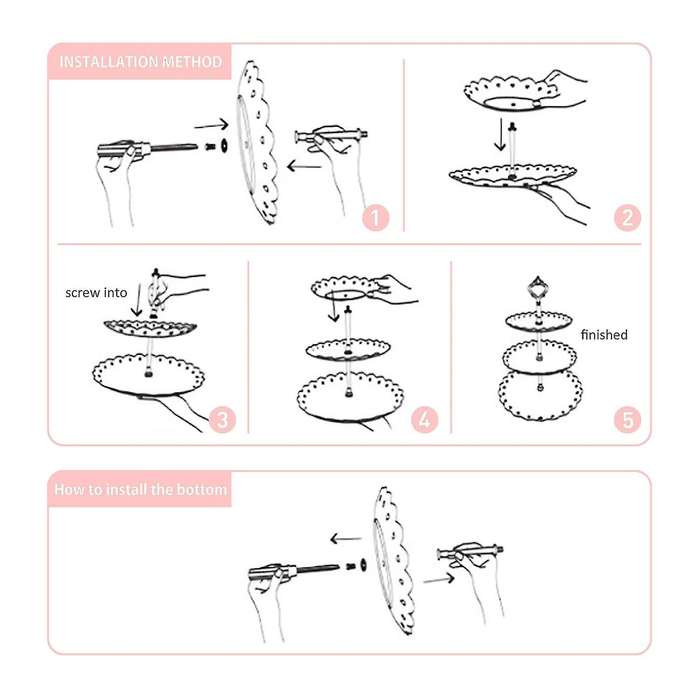 INSTALLATION METHOD

1

2

screw into

3

4

finished

5

How to install the bottom