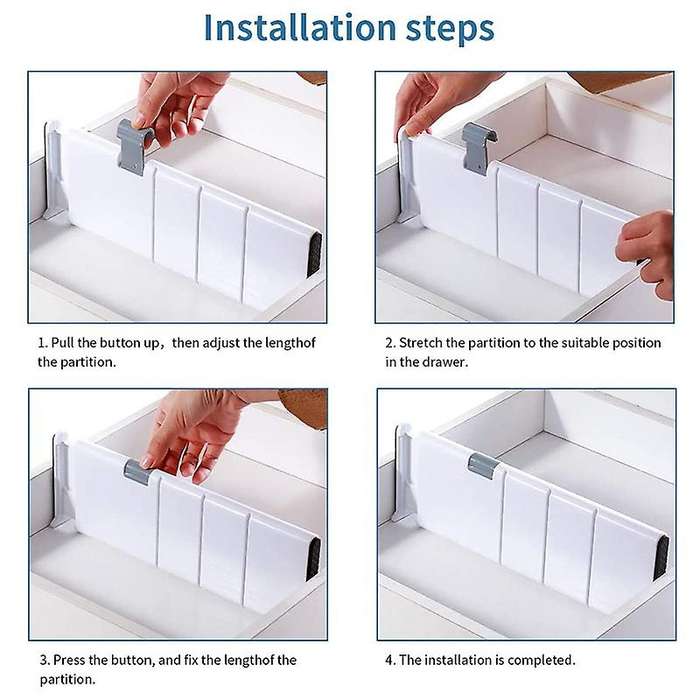 Installation steps

1. Pull the button up，then adjust the lengthof the partition.

2. Stretch the partition to the suitable position in the drawer.

3. Press the button, and fix the lengthof the partition.

4. The installation is completed.