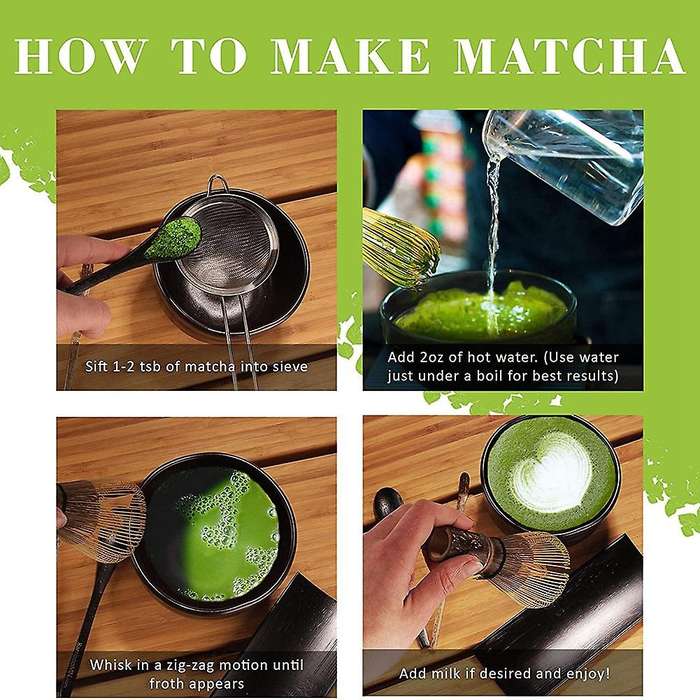 HOW TO MAKE MATCHA

Sift 1-2 tsb of matcha into sieve

Add 2oz of hot water. (Use water just under a boil for best results)

Whisk in a zig-zag motion until froth appears

Add milk if desired and enjoy!