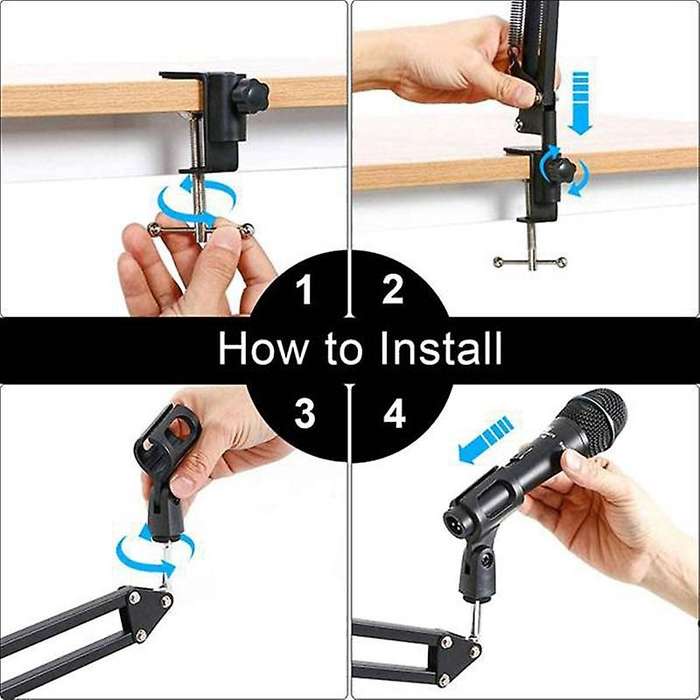 1 2
How to Install
3 4