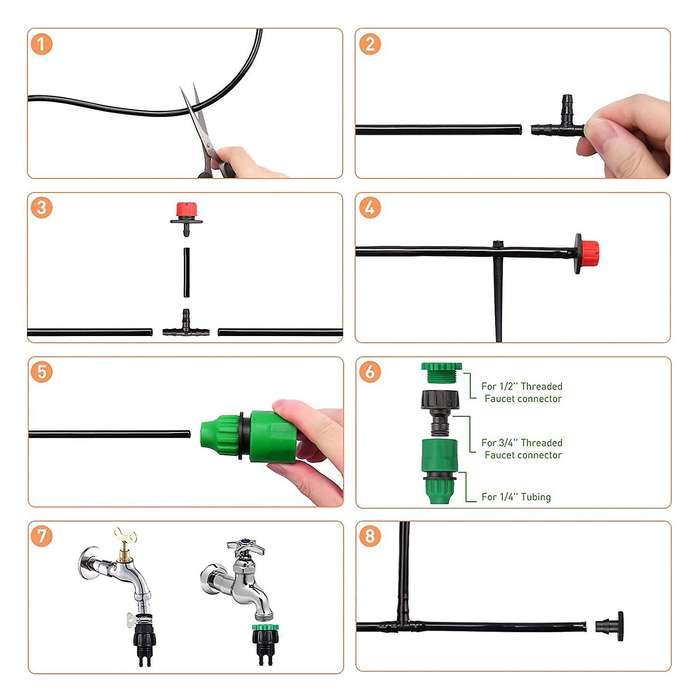 1

2

3

4

5

6

For 1/2'' Threaded Faucet connector

For 3/4'' Threaded Faucet connector

For 1/4'' Tubing

7

8