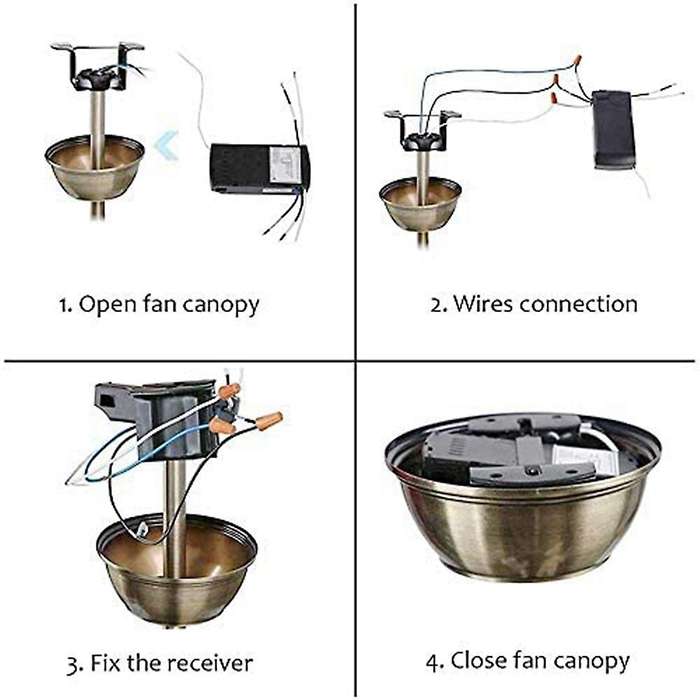 1. Open fan canopy

2. Wires connection

3. Fix the receiver

4. Close fan canopy