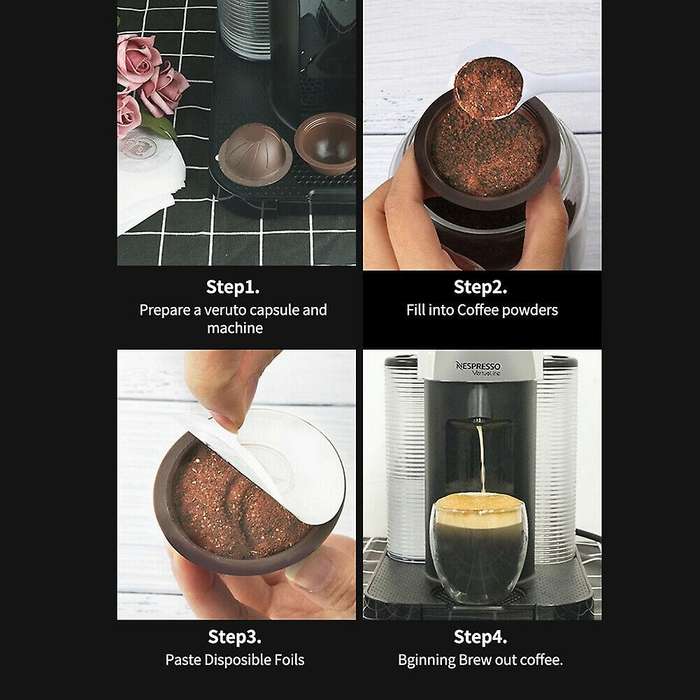 Step1.
Prepare a veruto capsule and machine

Step2.
Fill into Coffee powders

NESPRESSO
VertuoLine

Step3.
Paste Disposible Foils

Step4.
Bginning Brew out coffee.