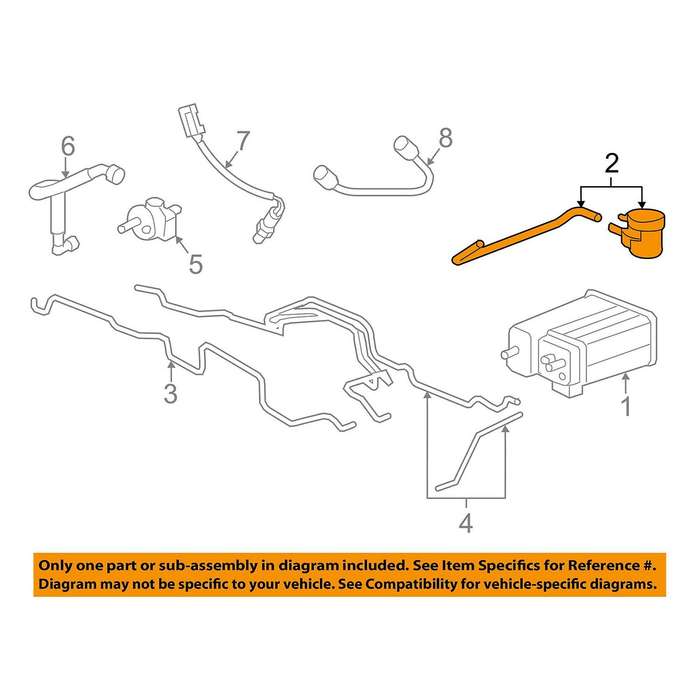 6
7
8
2
5
3
1
4

Only one part or sub-assembly in diagram included. See Item Specifics for Reference #.
Diagram may not be specific to your vehicle. See Compatibility for vehicle-specific diagrams.