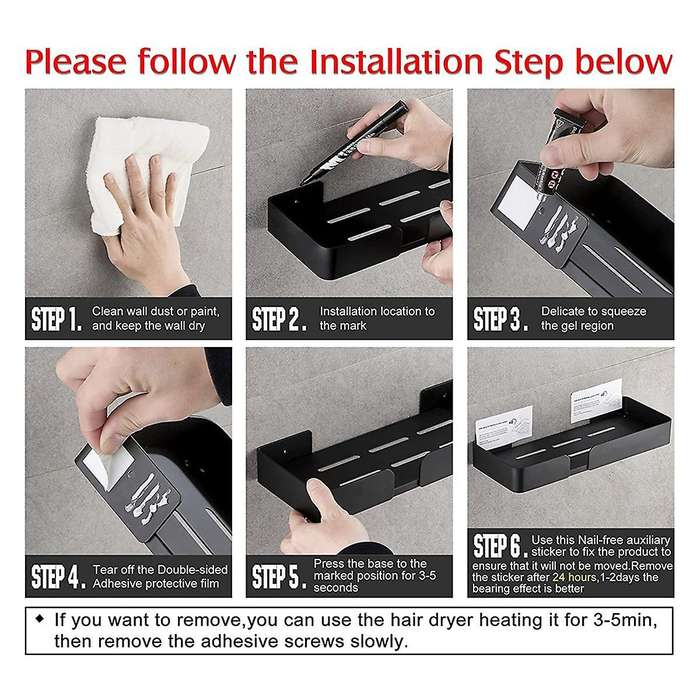 Please follow the Installation Step below

STEP 1. Clean wall dust or paint, and keep the wall dry

STEP 2. Installation location to the mark

STEP 3. Delicate to squeeze the gel region

STEP 4. Tear off the Double-sided Adhesive protective film

STEP 5. Press the base to the marked position for 3-5 seconds

STEP 6. Use this Nail-free auxiliary sticker to fix the product to ensure that it will not be moved.Remove the sticker after 24 hours,1-2days the bearing effect is better

◆ If you want to remove,you can use the hair dryer heating it for 3-5min, then remove the adhesive screws slowly.