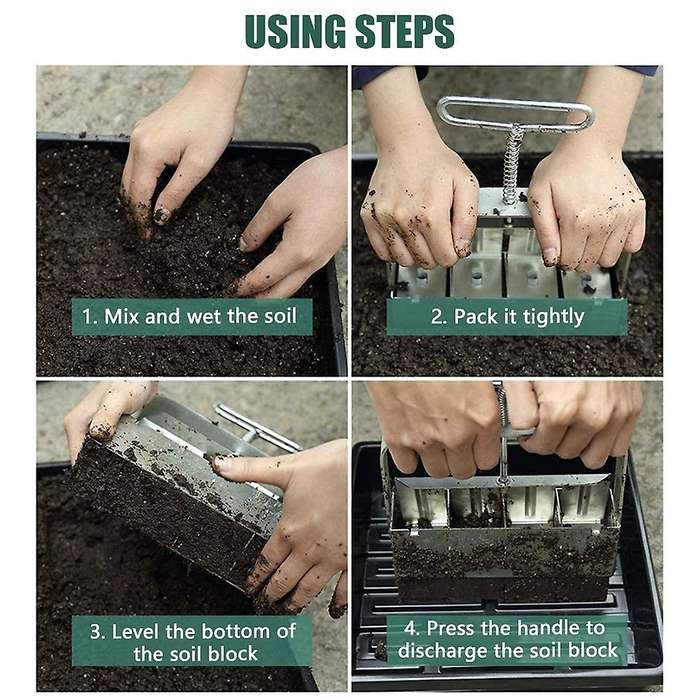 USING STEPS

1. Mix and wet the soil

2. Pack it tightly

3. Level the bottom of the soil block

4. Press the handle to discharge the soil block