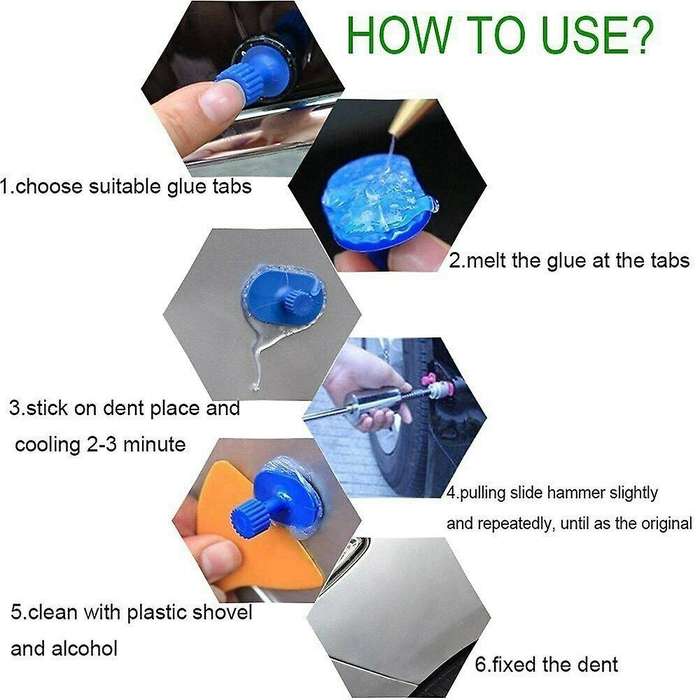 HOW TO USE?

1.choose suitable glue tabs

2.melt the glue at the tabs

3.stick on dent place and cooling 2-3 minute

4.pulling slide hammer slightly and repeatedly, until as the original

5.clean with plastic shovel and alcohol

6.fixed the dent