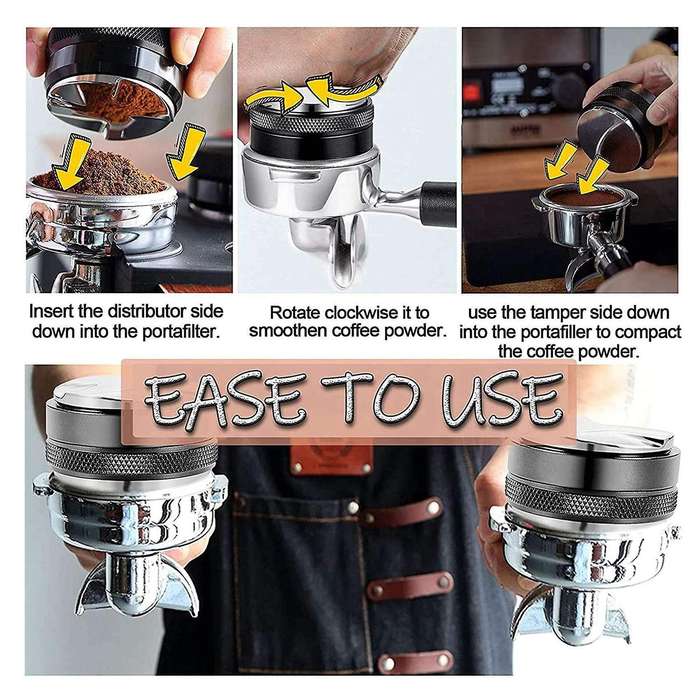 Insert the distributor side down into the portafilter.

Rotate clockwise it to smoothen coffee powder.

use the tamper side down into the portafiller to compact the coffee powder.

EASE TO USE