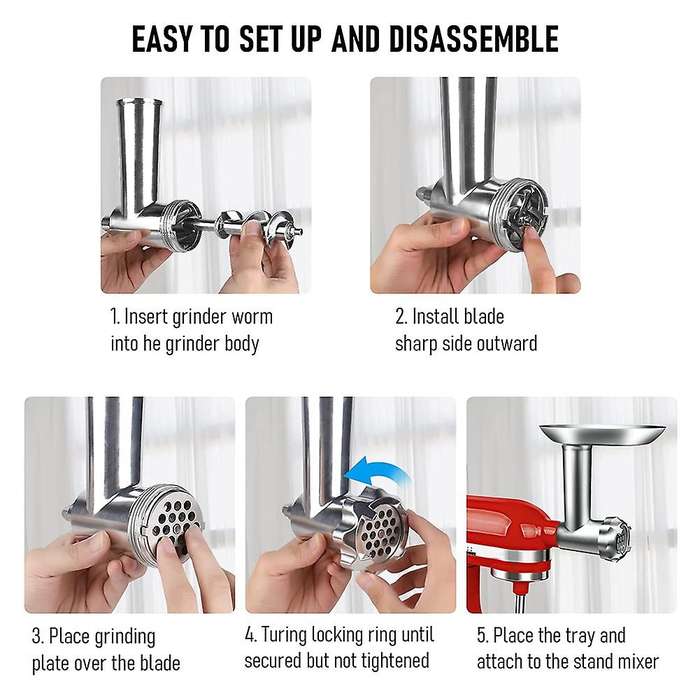 EASY TO SET UP AND DISASSEMBLE

1. Insert grinder worm into he grinder body

2. Install blade sharp side outward

3. Place grinding plate over the blade

4. Turing locking ring until secured but not tightened

5. Place the tray and attach to the stand mixer