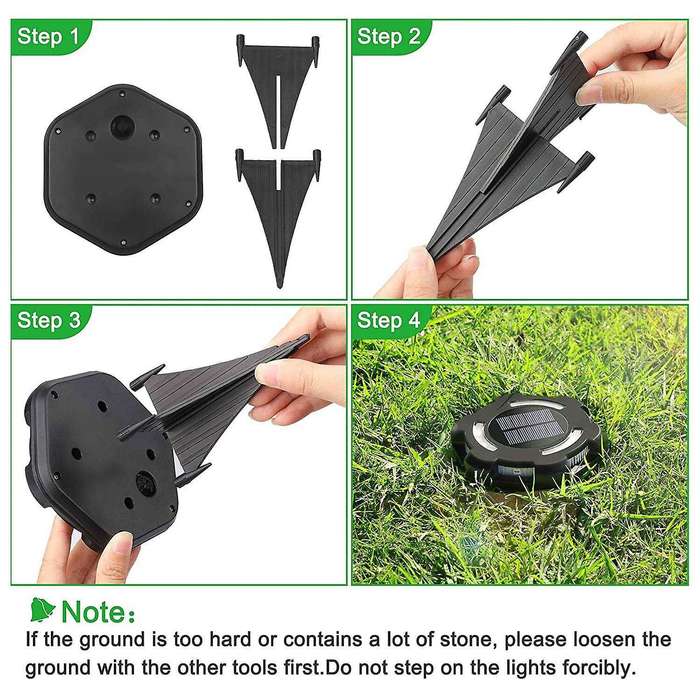 Step 1

Step 2

Step 3

Step 4

Note:
If the ground is too hard or contains a lot of stone, please loosen the ground with the other tools first.Do not step on the lights forcibly.