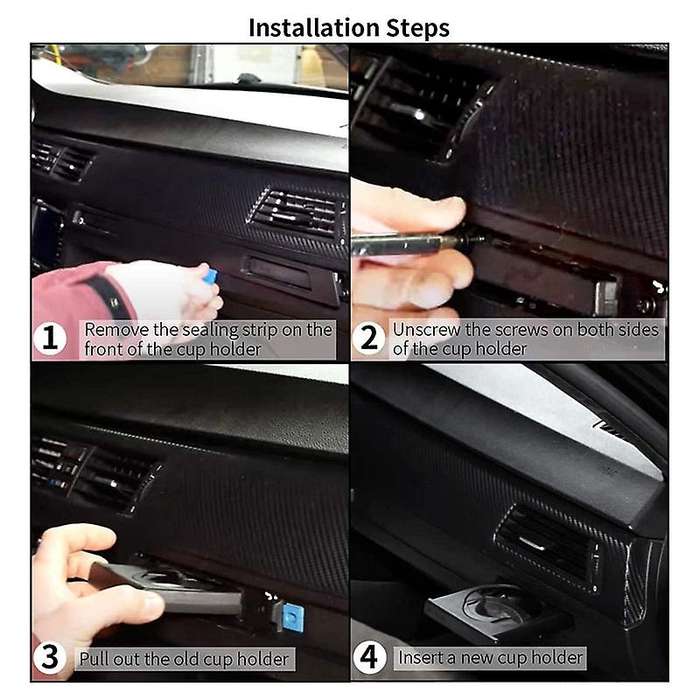 Installation Steps

1 Remove the sealing strip on the front of the cup holder

2 Unscrew the screws on both sides of the cup holder

3 Pull out the old cup holder

4 Insert a new cup holder