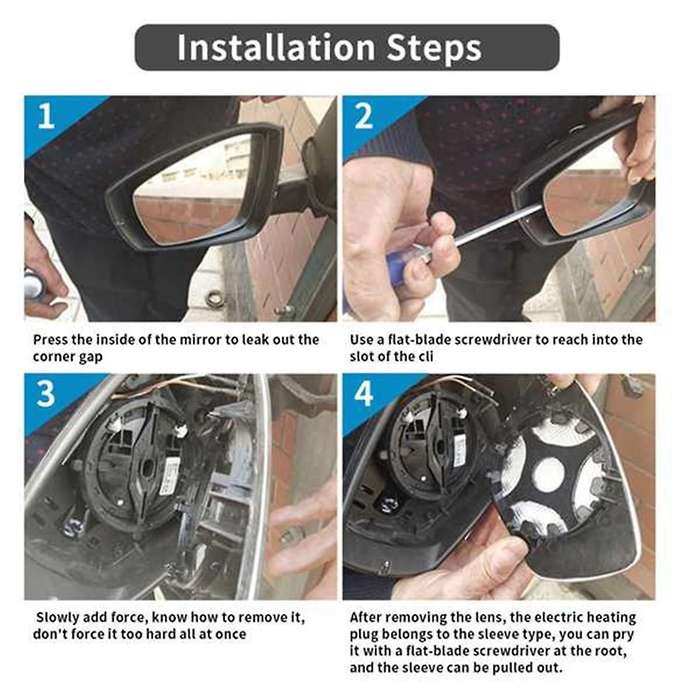 Installation Steps

1

Press the inside of the mirror to leak out the corner gap

2

Use a flat-blade screwdriver to reach into the slot of the cli

3

Slowly add force, know how to remove it, don't force it too hard all at once

4

After removing the lens, the electric heating plug belongs to the sleeve type, you can pry it with a flat-blade screwdriver at the root, and the sleeve can be pulled out.