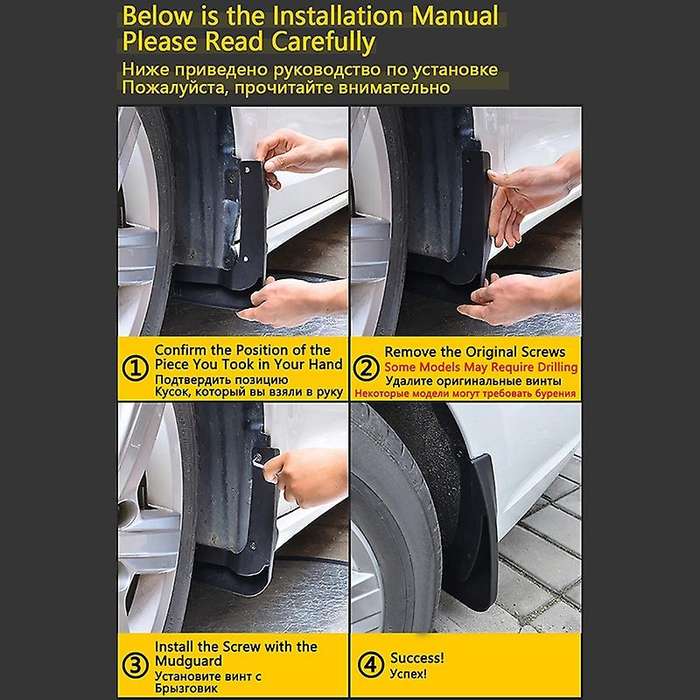 Below is the Installation Manual
Please Read Carefully

Ниже приведено руководство по установке
Пожалуйста, прочитайте внимательно

① Confirm the Position of the Piece You Took in Your Hand
Подтвердить позицию
Кусок, который вы взяли в руку

② Remove the Original Screws
Some Models May Require Drilling
Удалите оригинальные винты
Некоторые модели могут требовать бурения

③ Install the Screw with the Mudguard
Установите винт с Брызговик

④ Success!
Успех!