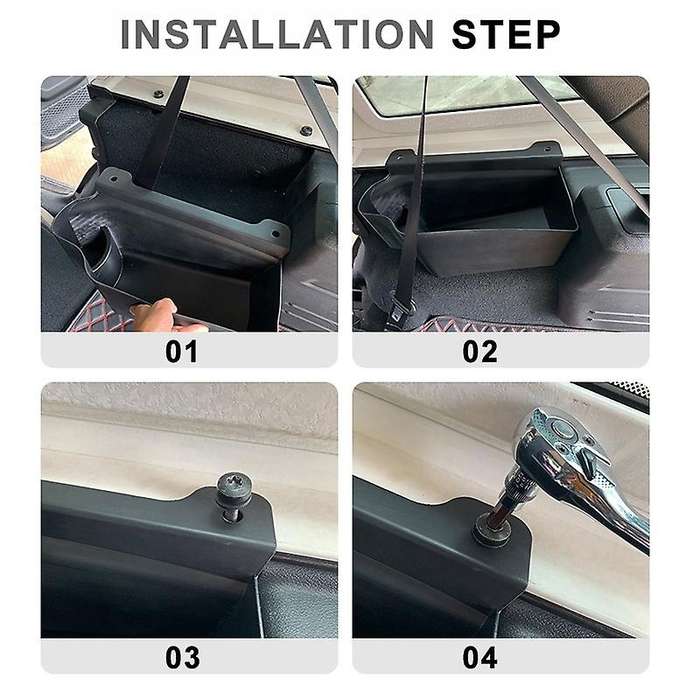 INSTALLATION STEP

01

02

03

04