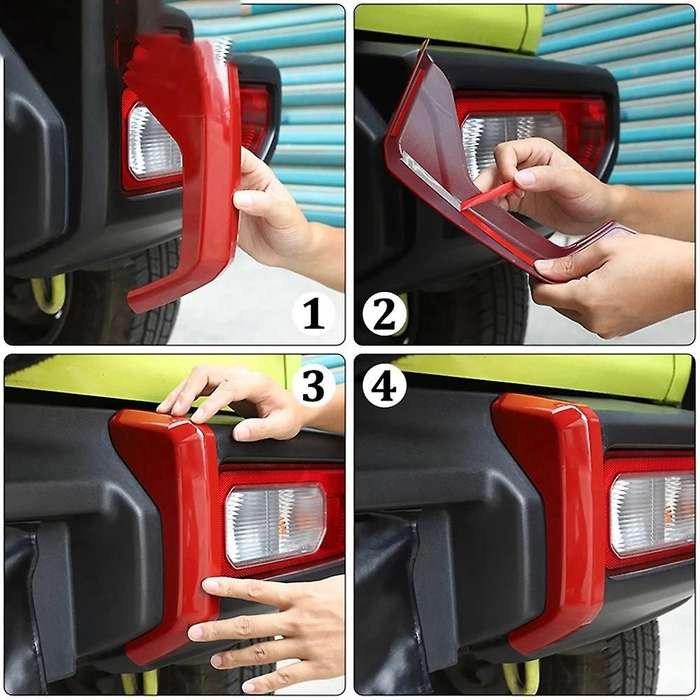 1

2

3

4