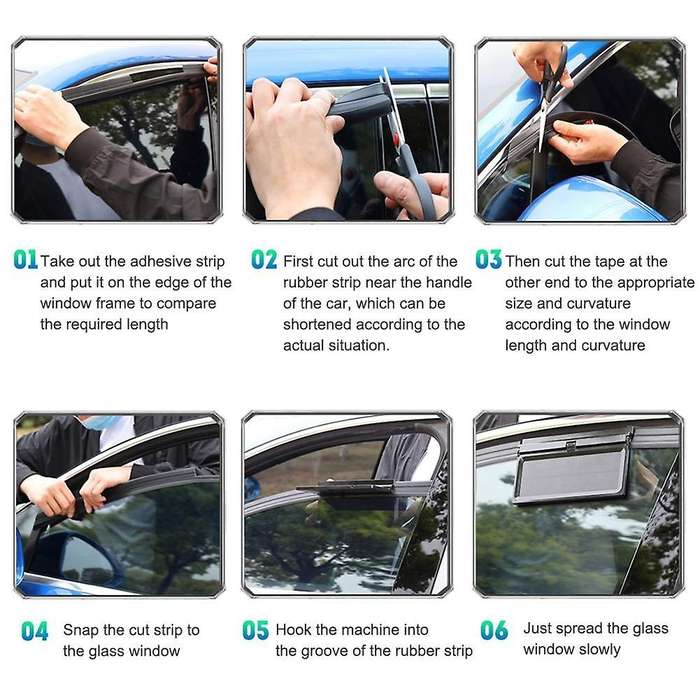 01 Take out the adhesive strip and put it on the edge of the window frame to compare the required length

02 First cut out the arc of the rubber strip near the handle of the car, which can be shortened according to the actual situation.

03 Then cut the tape at the other end to the appropriate size and curvature according to the window length and curvature

04 Snap the cut strip to the glass window

05 Hook the machine into the groove of the rubber strip

06 Just spread the glass window slowly