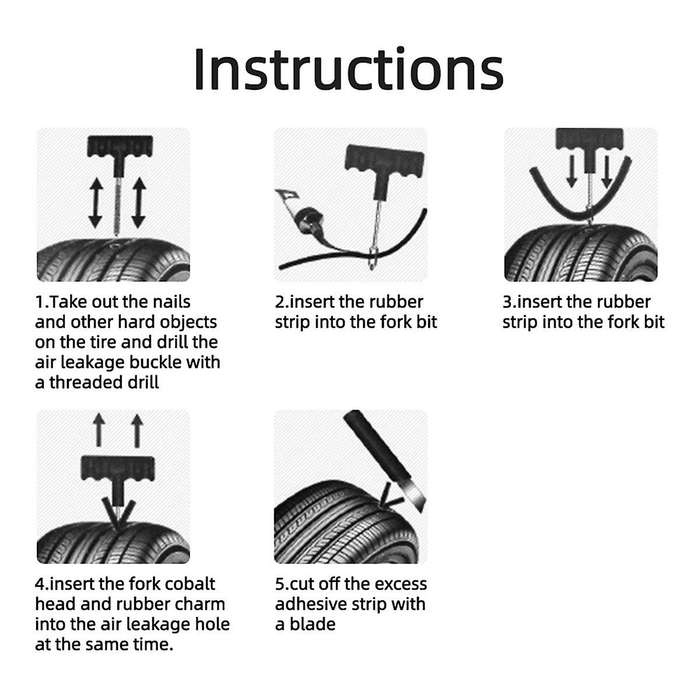 Instructions

1.Take out the nails and other hard objects on the tire and drill the air leakage buckle with a threaded drill

2.insert the rubber strip into the fork bit

3.insert the rubber strip into the fork bit

4.insert the fork cobalt head and rubber charm into the air leakage hole at the same time.

5.cut off the excess adhesive strip with a blade