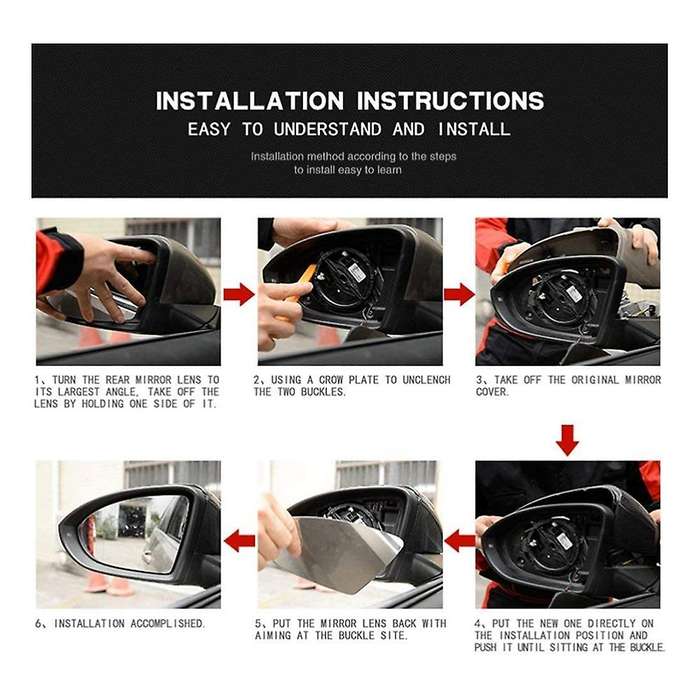 INSTALLATION INSTRUCTIONS
EASY TO UNDERSTAND AND INSTALL

Installation method according to the steps to install easy to learn

1、TURN THE REAR MIRROR LENS TO ITS LARGEST ANGLE, TAKE OFF THE LENS BY HOLDING ONE SIDE OF IT.

2、USING A CROW PLATE TO UNCLENCH THE TWO BUCKLES.

3、TAKE OFF THE ORIGINAL MIRROR COVER.

4、PUT THE NEW ONE DIRECTLY ON THE INSTALLATION POSITION AND PUSH IT UNTIL SITTING AT THE BUCKLE.

5、PUT THE MIRROR LENS BACK WITH AIMING AT THE BUCKLE SITE.

6、INSTALLATION ACCOMPLISHED.