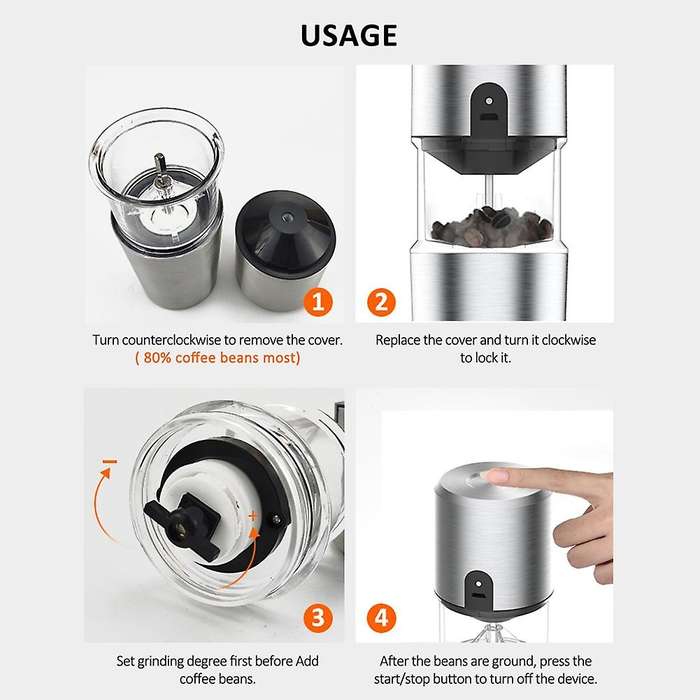 USAGE

1

Turn counterclockwise to remove the cover.
( 80% coffee beans most)

2

Replace the cover and turn it clockwise to lock it.

−

+

3

Set grinding degree first before Add coffee beans.

4

After the beans are ground, press the start/stop button to turn off the device.