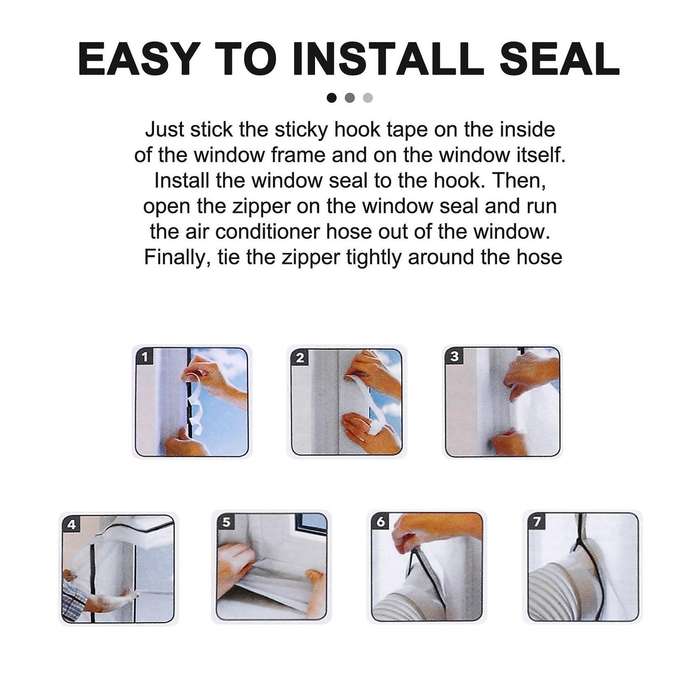 EASY TO INSTALL SEAL

Just stick the sticky hook tape on the inside of the window frame and on the window itself. Install the window seal to the hook. Then, open the zipper on the window seal and run the air conditioner hose out of the window. Finally, tie the zipper tightly around the hose

1

2

3

4

5

6

7