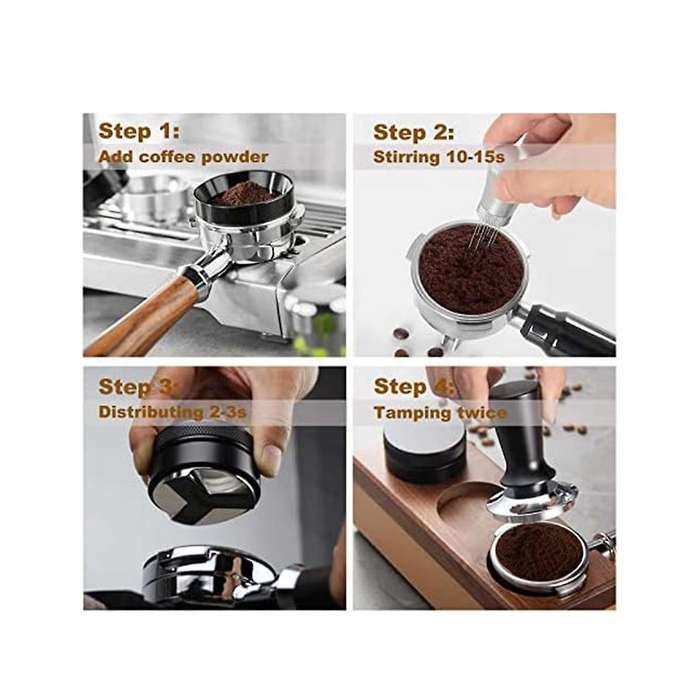 Step 1:
Add coffee powder

Step 2:
Stirring 10-15s

Step 3:
Distributing 2-3s

Step 4:
Tamping twice