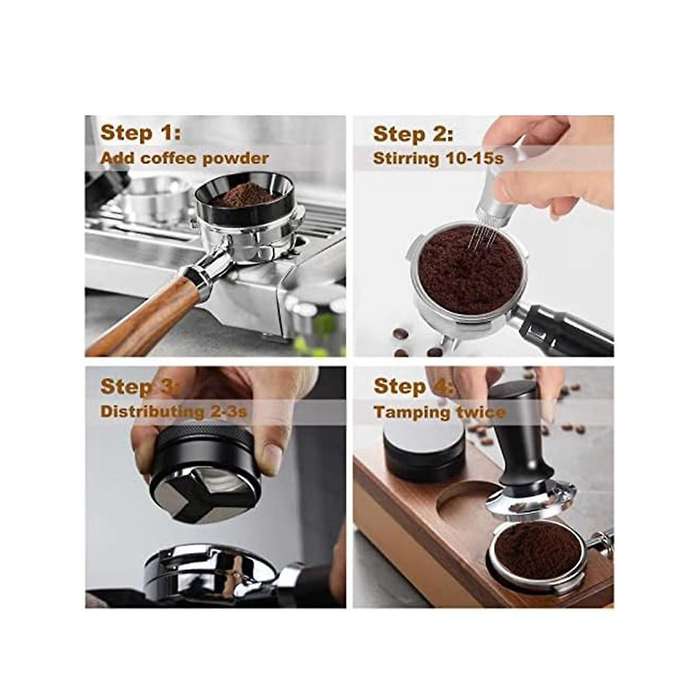 Step 1:
Add coffee powder

Step 2:
Stirring 10-15s

Step 3:
Distributing 2-3s

Step 4:
Tamping twice