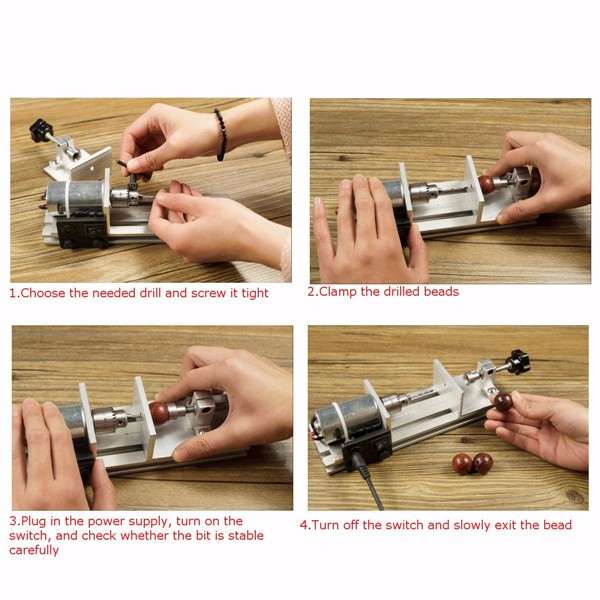 1.Choose the needed drill and screw it tight

2.Clamp the drilled beads

3.Plug in the power supply, turn on the switch, and check whether the bit is stable carefully

4.Turn off the switch and slowly exit the bead