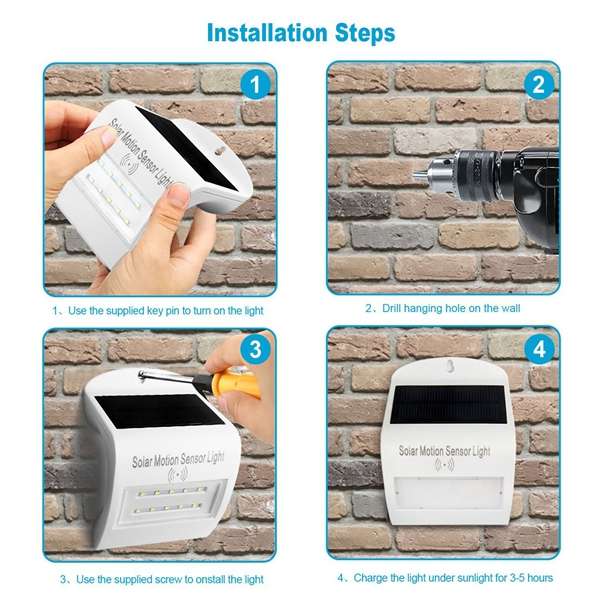 Installation Steps

1

Solar Motion Sensor Light

1、Use the supplied key pin to turn on the light

2

2、Drill hanging hole on the wall

3

Solar Motion Sensor Light

3、Use the supplied screw to onstall the light

4

Solar Motion Sensor Light

4、Charge the light under sunlight for 3-5 hours