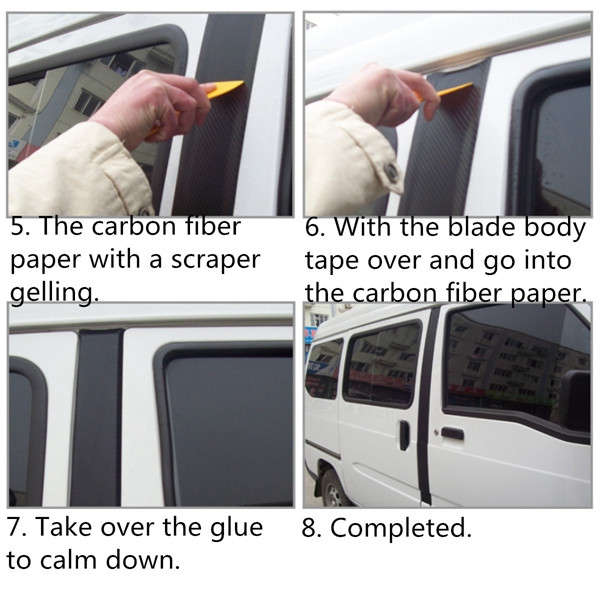 5. The carbon fiber paper with a scraper gelling.

6. With the blade body tape over and go into the carbon fiber paper.

7. Take over the glue to calm down.

8. Completed.