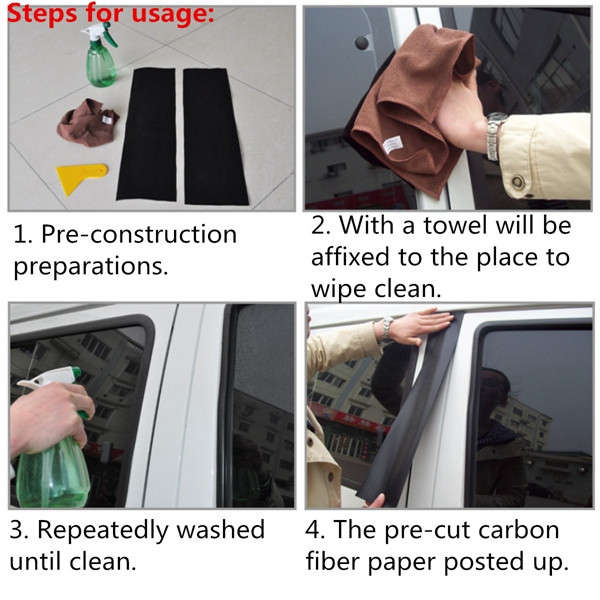 Steps for usage:

1. Pre-construction preparations.

2. With a towel will be affixed to the place to wipe clean.

3. Repeatedly washed until clean.

4. The pre-cut carbon fiber paper posted up.