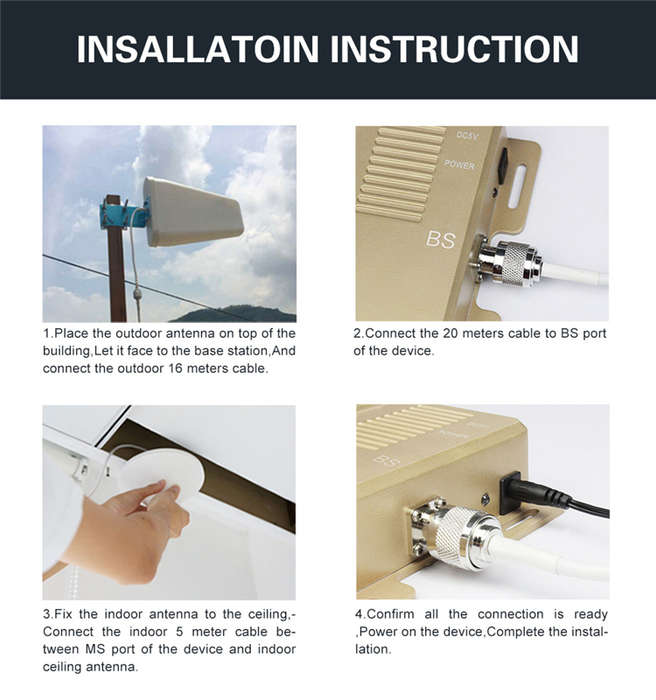 INSALLATOIN INSTRUCTION

DC5V
POWER
BS

1.Place the outdoor antenna on top of the building,Let it face to the base station,And connect the outdoor 16 meters cable.

2.Connect the 20 meters cable to BS port of the device.

BS

3.Fix the indoor antenna to the ceiling,-Connect the indoor 5 meter cable between MS port of the device and indoor ceiling antenna.

4.Confirm all the connection is ready ,Power on the device,Complete the installation.