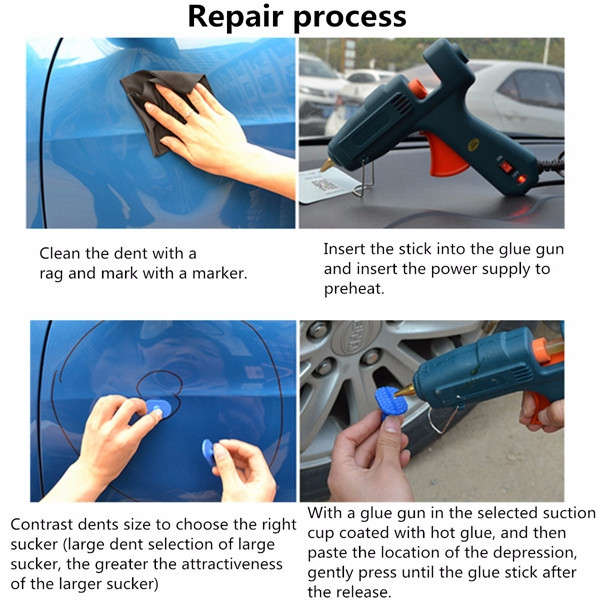 Repair process

Clean the dent with a rag and mark with a marker.

Insert the stick into the glue gun and insert the power supply to preheat.

Contrast dents size to choose the right sucker (large dent selection of large sucker, the greater the attractiveness of the larger sucker)

With a glue gun in the selected suction cup coated with hot glue, and then paste the location of the depression, gently press until the glue stick after the release.