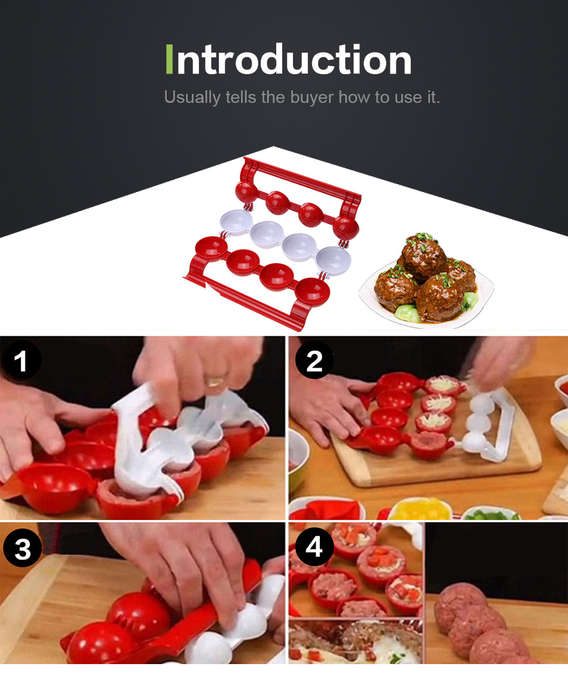 Introduction

Usually tells the buyer how to use it.

1

2

3

4