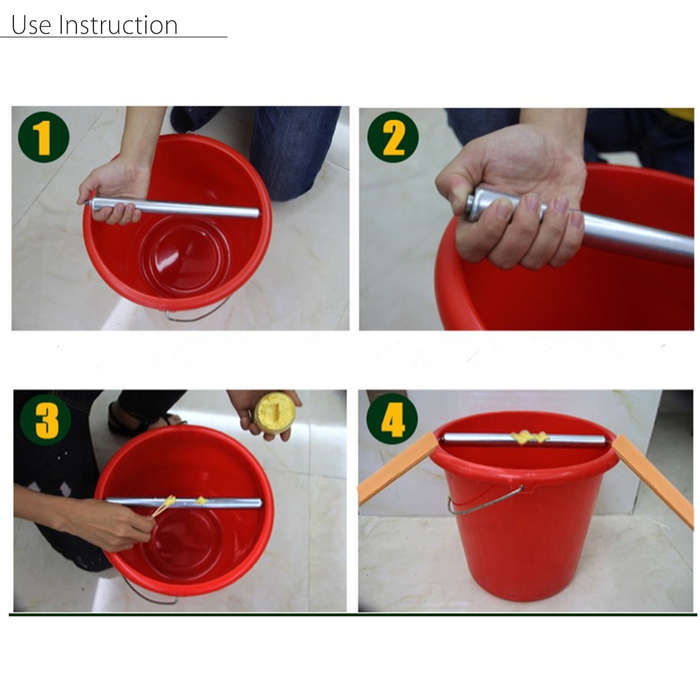 Use Instruction

1

2

3

4