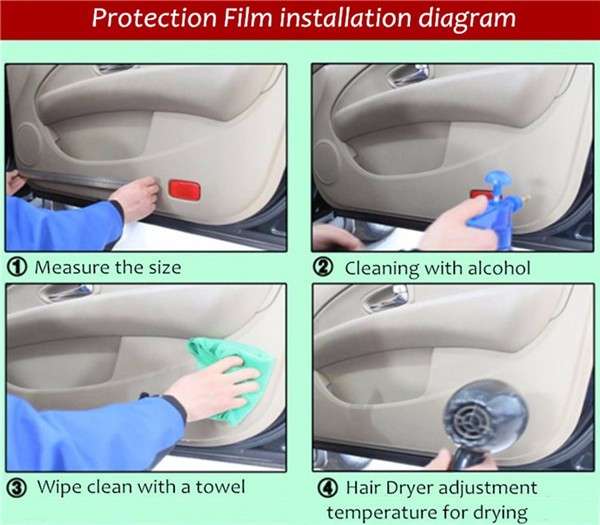 Protection Film installation diagram

① Measure the size

② Cleaning with alcohol

③ Wipe clean with a towel

④ Hair Dryer adjustment temperature for drying