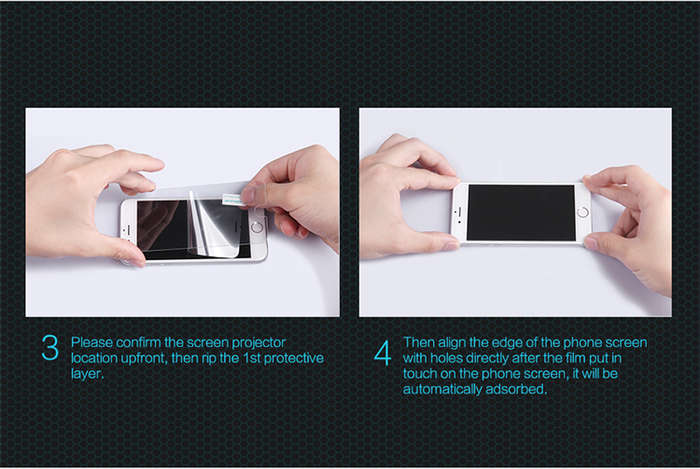 3 Please confirm the screen projector location upfront, then rip the 1st protective layer.

4 Then align the edge of the phone screen with holes directly after the film put in touch on the phone screen, it will be automatically adsorbed.