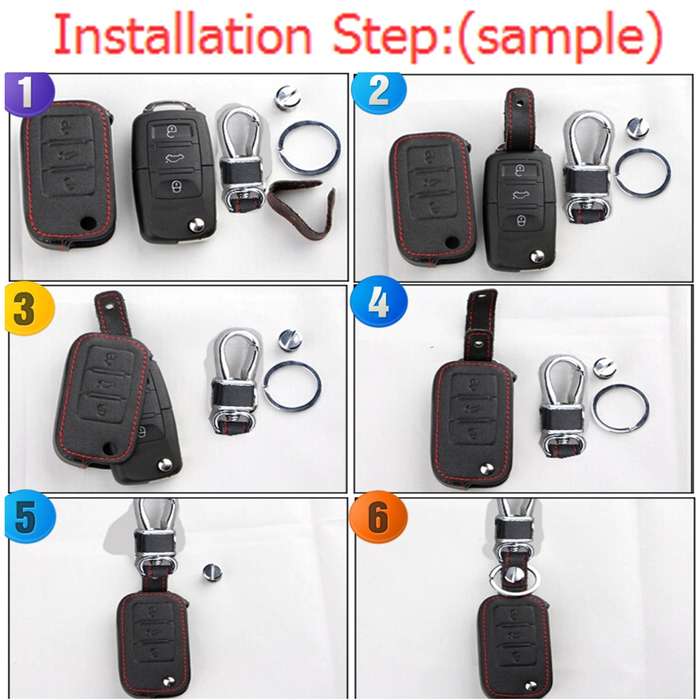 Installation Step:(sample)

1

2

3

4

5

6