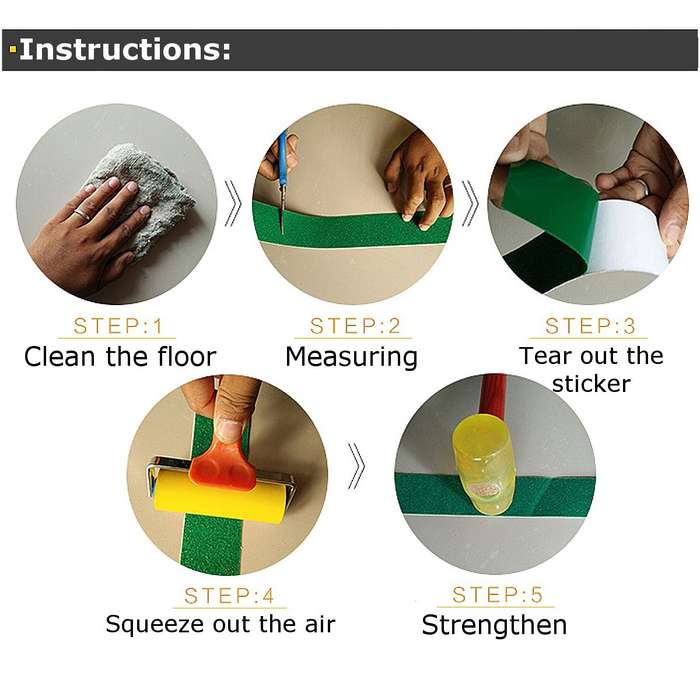 Instructions:

STEP:1
Clean the floor

STEP:2
Measuring

STEP:3
Tear out the sticker

STEP:4
Squeeze out the air

STEP:5
Strengthen