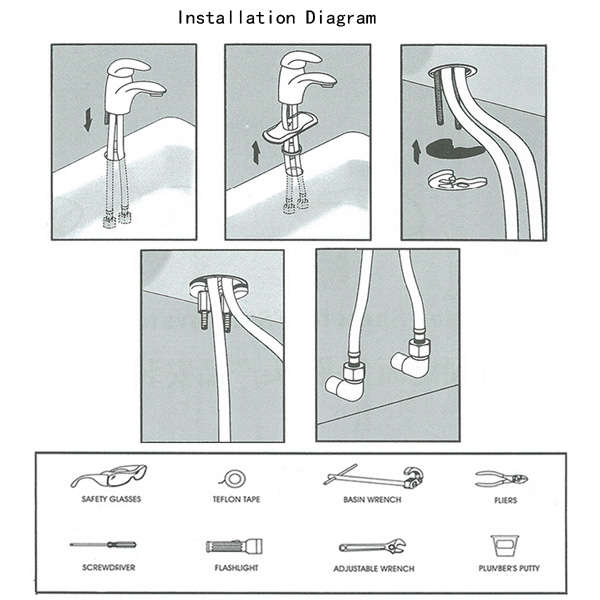 Installation Diagram

SAFETY GLASSES

TEFLON TAPE

BASIN WRENCH

FLIERS

SCREWDRIVER

FLASHLIGHT

ADJUSTABLE WRENCH

PLUMBER'S PUTTY