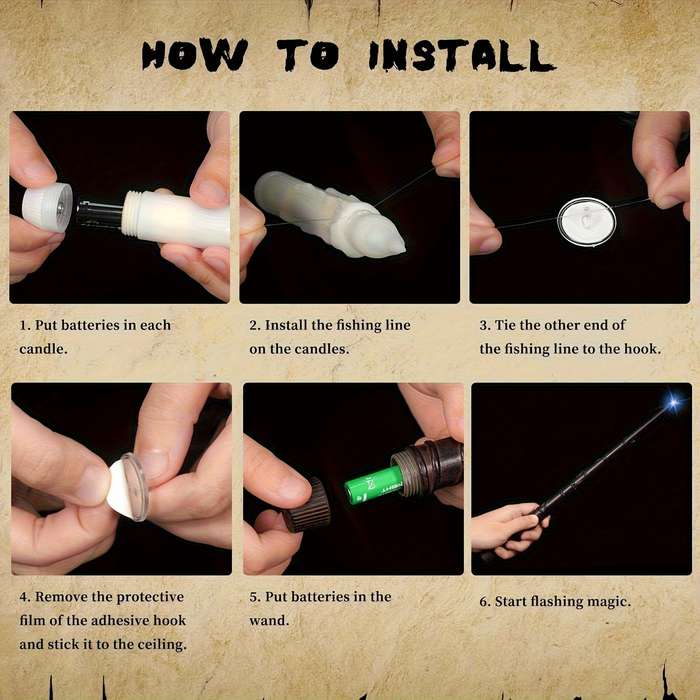 HOW TO INSTALL

1. Put batteries in each candle.

2. Install the fishing line on the candles.

3. Tie the other end of the fishing line to the hook.

4. Remove the protective film of the adhesive hook and stick it to the ceiling.

5. Put batteries in the wand.

6. Start flashing magic.