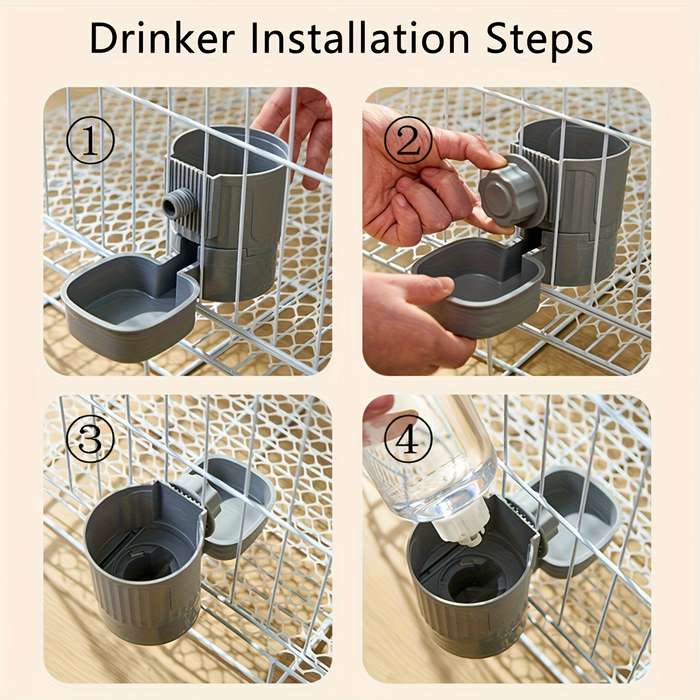 Drinker Installation Steps

①

②

③

④