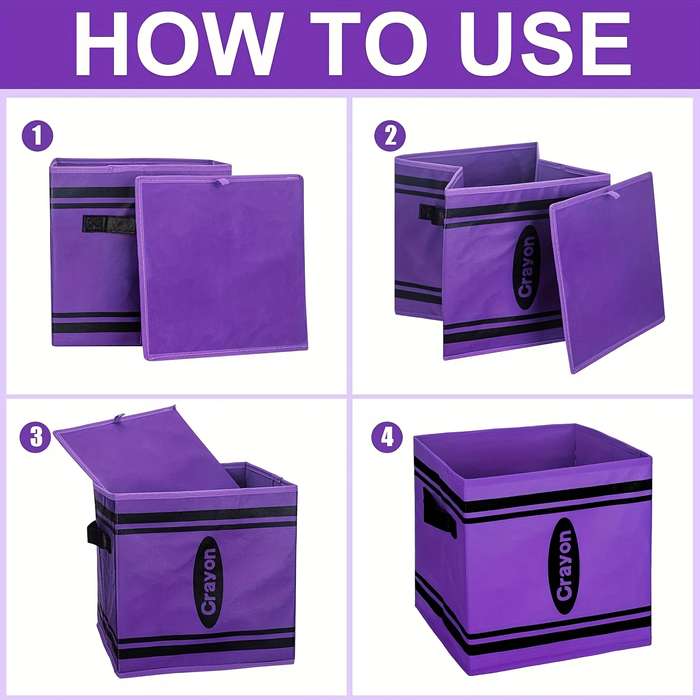 HOW TO USE

1

2

Crayon

3

Crayon

4

Crayon