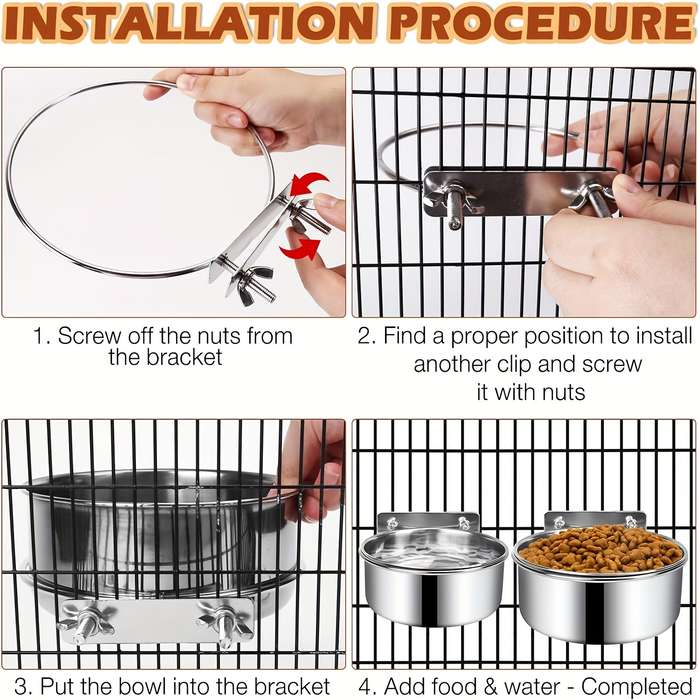 INSTALLATION PROCEDURE

1. Screw off the nuts from the bracket

2. Find a proper position to install another clip and screw it with nuts

3. Put the bowl into the bracket

4. Add food & water - Completed