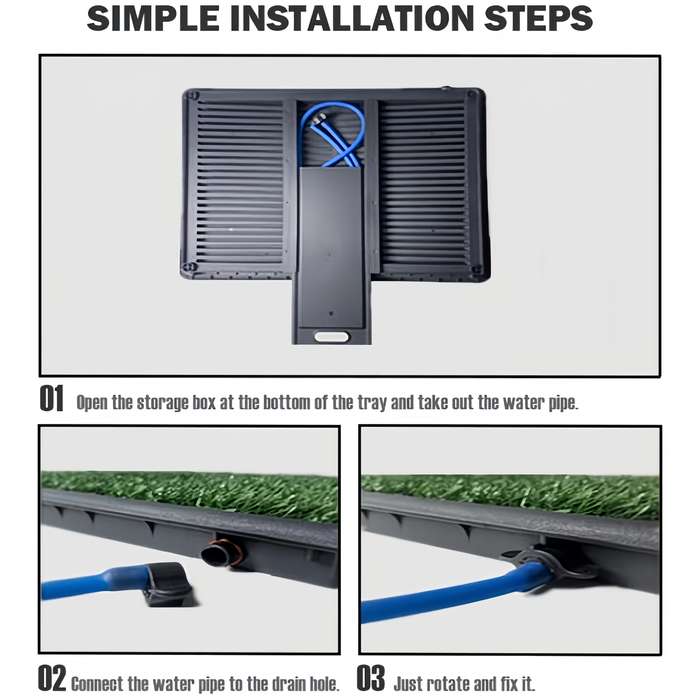 SIMPLE INSTALLATION STEPS

01 Open the storage box at the bottom of the tray and take out the water pipe.

02 Connect the water pipe to the drain hole.

03 Just rotate and fix it.