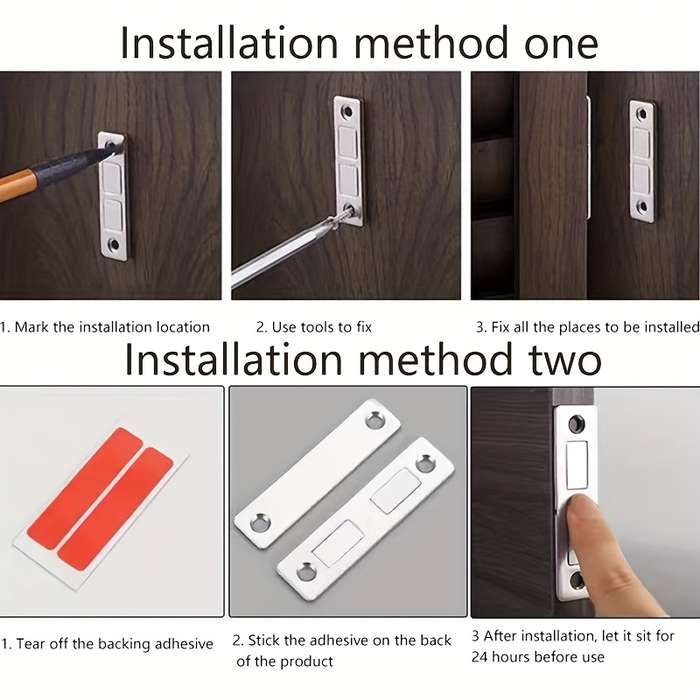 Installation method one

1. Mark the installation location

2. Use tools to fix

3. Fix all the places to be installed

Installation method two

1. Tear off the backing adhesive

2. Stick the adhesive on the back of the product

3 After installation, let it sit for 24 hours before use