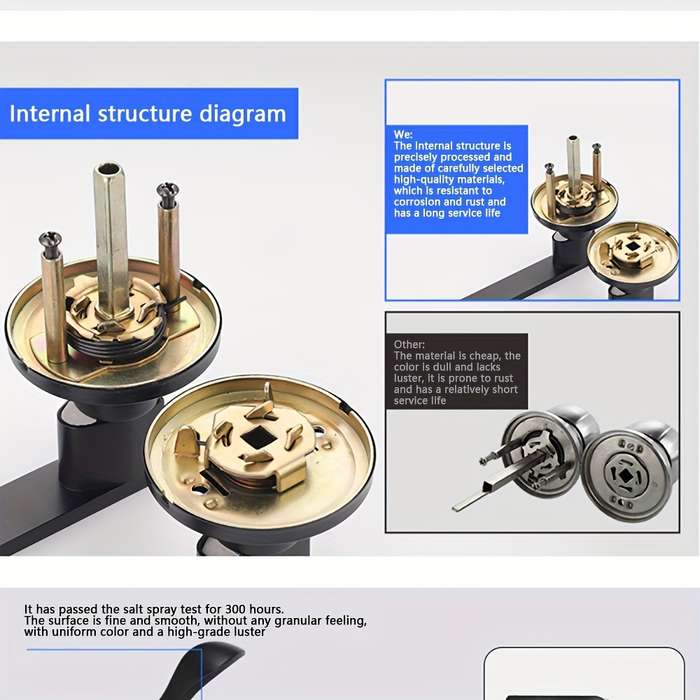 Internal structure diagram

We:
The internal structure is precisely processed and made of carefully selected high-quality materials, which is resistant to corrosion and rust and has a long service life

Other:
The material is cheap, the color is dull and lacks luster, it is prone to rust and has a relatively short service life

It has passed the salt spray test for 300 hours.
The surface is fine and smooth, without any granular feeling, with uniform color and a high-grade luster