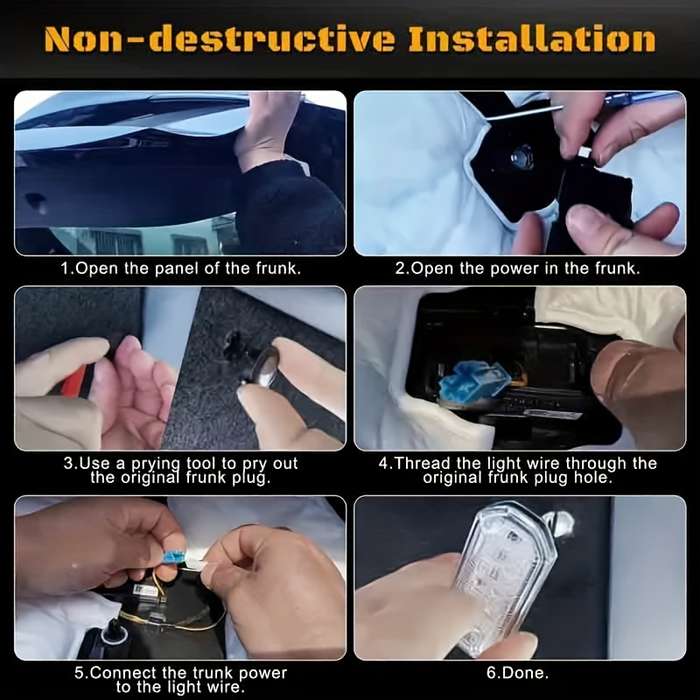 Non-destructive Installation

1.Open the panel of the frunk.

2.Open the power in the frunk.

3.Use a prying tool to pry out the original frunk plug.

4.Thread the light wire through the original frunk plug hole.

5.Connect the trunk power to the light wire.

6.Done.