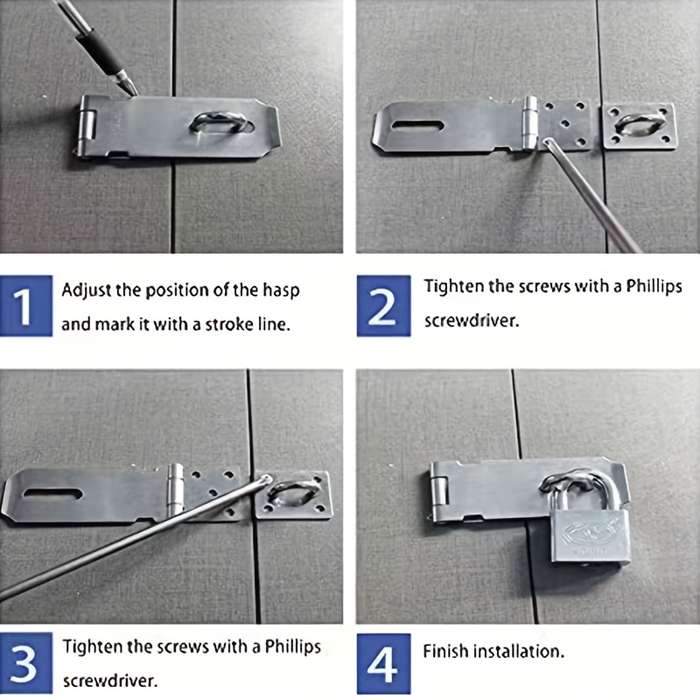 1

Adjust the position of the hasp and mark it with a stroke line.

2

Tighten the screws with a Phillips screwdriver.

3

Tighten the screws with a Phillips screwdriver.

4

Finish installation.